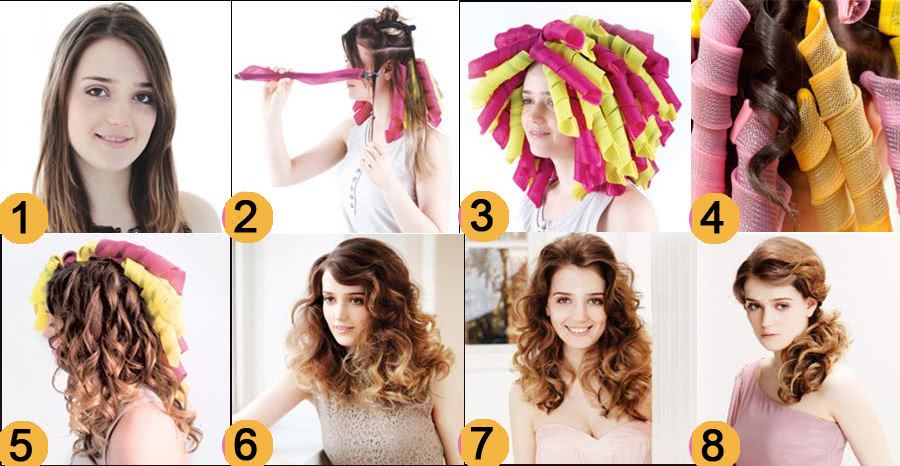 1
2
3
4
5
6
7
8